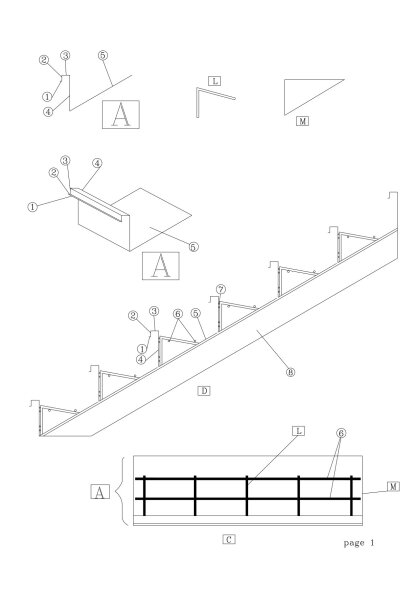 ②
③
⑤
①
④
A
L
M

③
④
②
①
⑤
A

⑦
②
③
⑥
⑤
①
④
⑧
D

L
⑥
A
M
C

page 1